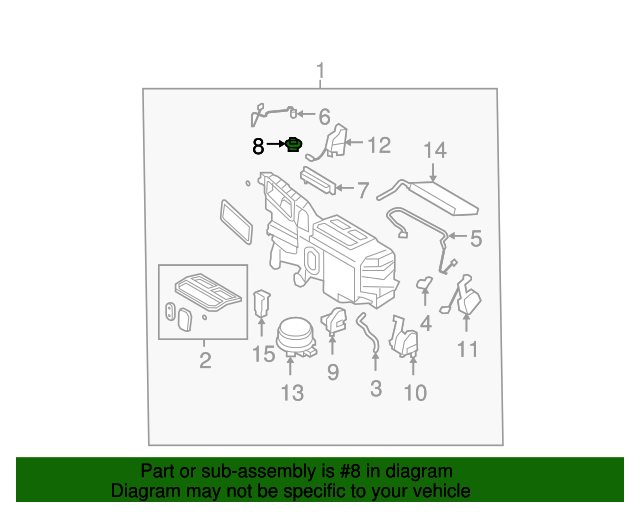 1

6

8

12

14

7

5

4

11

2

15

13

9

3

10

Part or sub-assembly is #8 in diagram
Diagram may not be specific to your vehicle