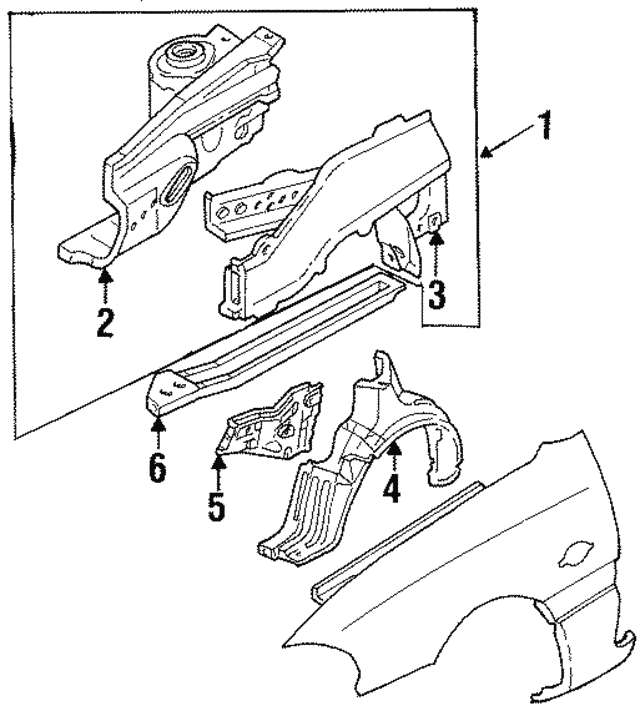 1
2
3
6
5
4