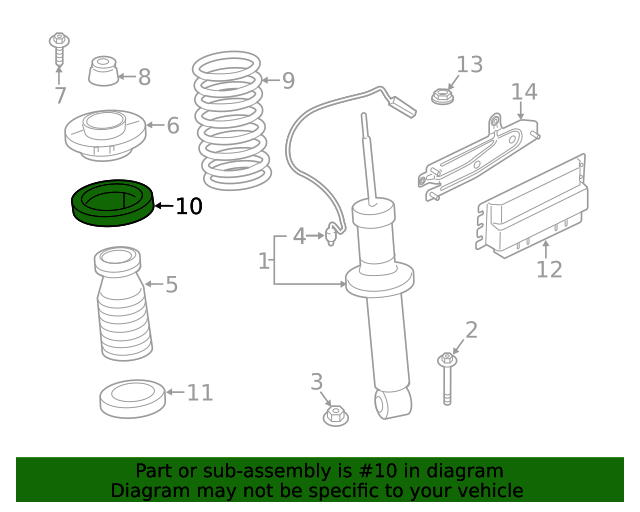 7
8
9
13
14
6
10
4
1
12
5
2
3
11

Part or sub-assembly is #10 in diagram
Diagram may not be specific to your vehicle