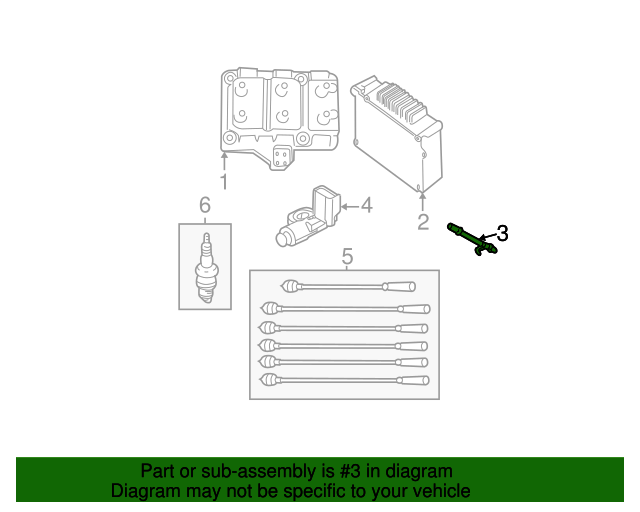 1

2

3

4

5

6

Part or sub-assembly is #3 in diagram
Diagram may not be specific to your vehicle