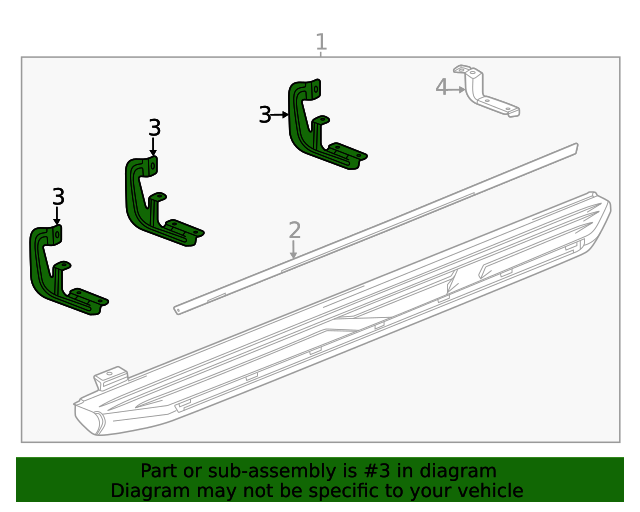 1

4

3

3

3

2

Part or sub-assembly is #3 in diagram
Diagram may not be specific to your vehicle