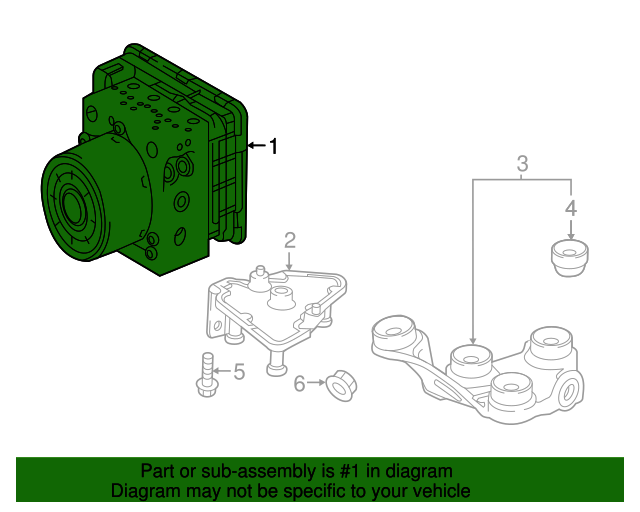 1

3

4

2

5

6

Part or sub-assembly is #1 in diagram
Diagram may not be specific to your vehicle