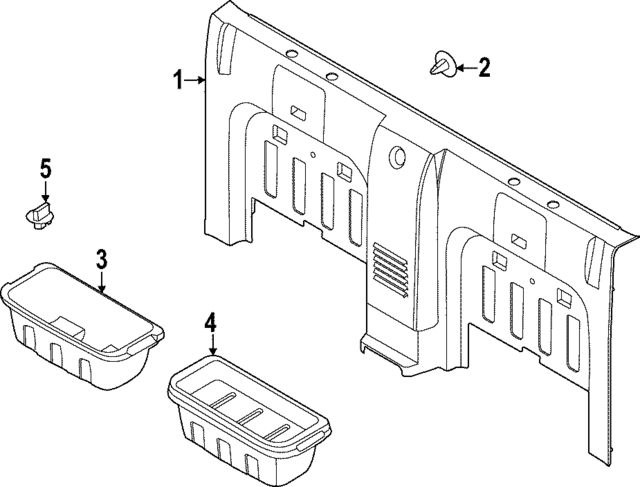 1
2
5
3
4