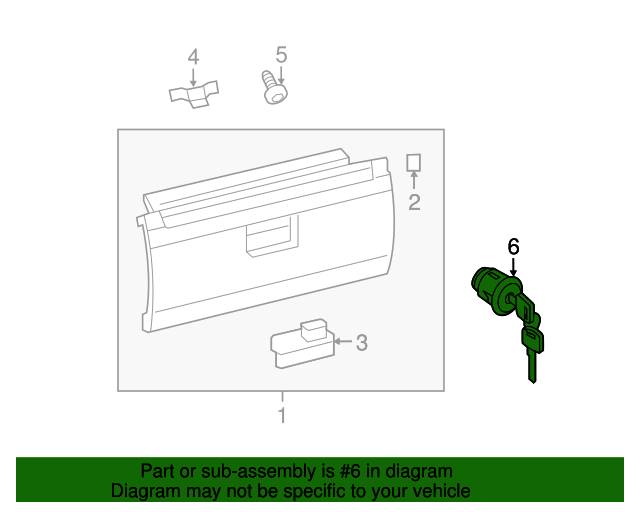 4
5
2
6
3
1

Part or sub-assembly is #6 in diagram
Diagram may not be specific to your vehicle