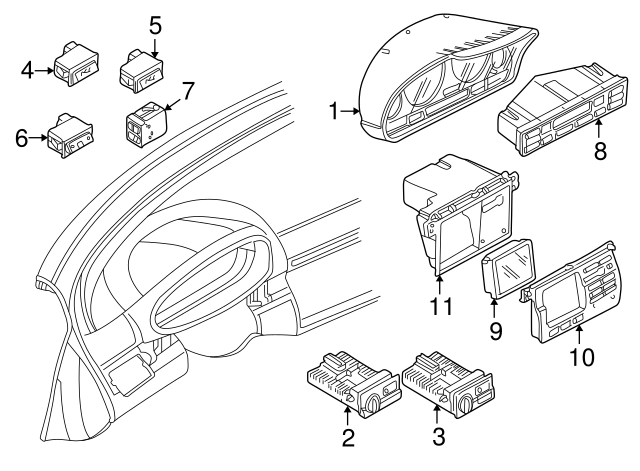 5
4
7
6
1
8
11
9
10
2
3