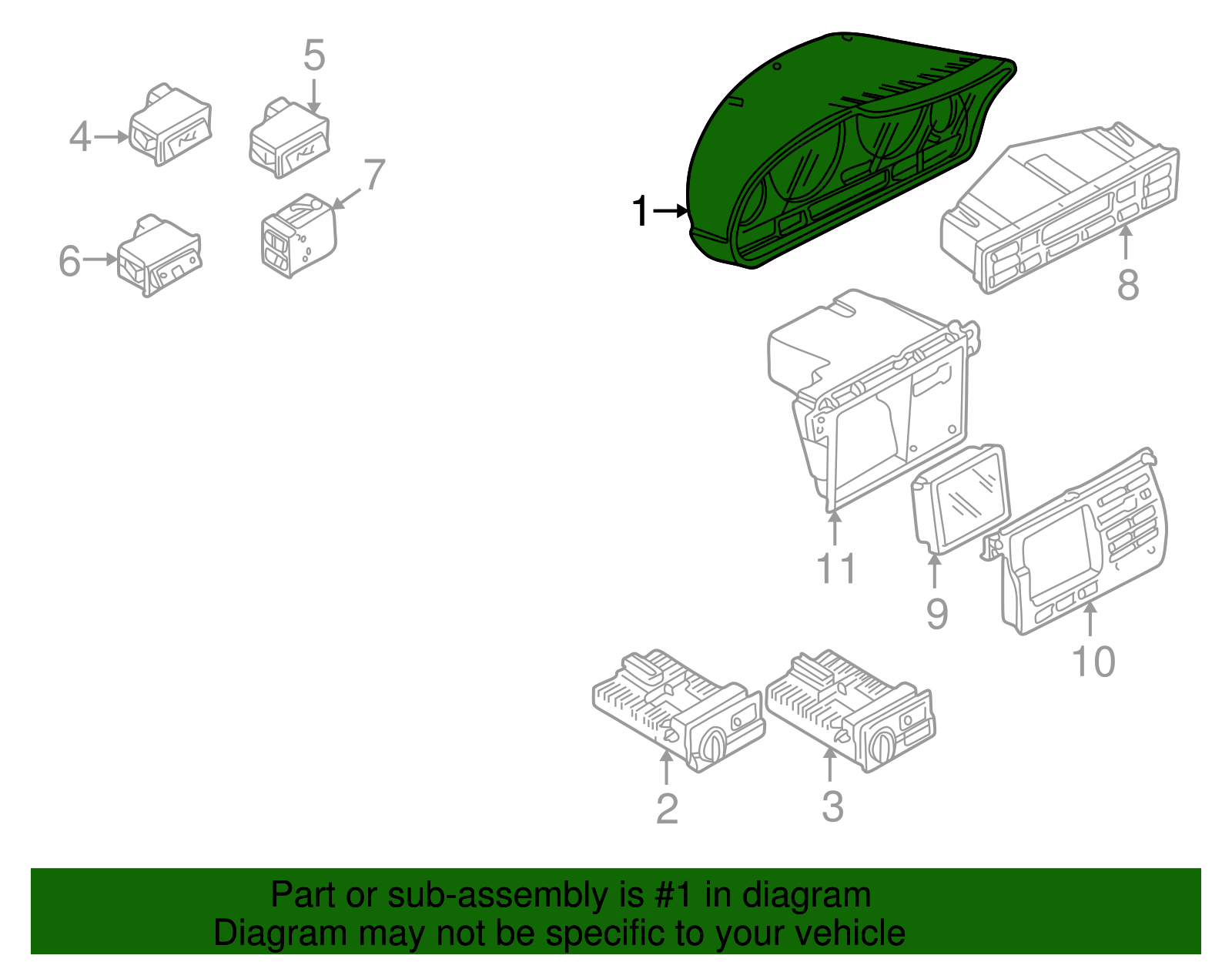 5
4
7
6
1
8
11
9
10
2
3

Part or sub-assembly is #1 in diagram
Diagram may not be specific to your vehicle