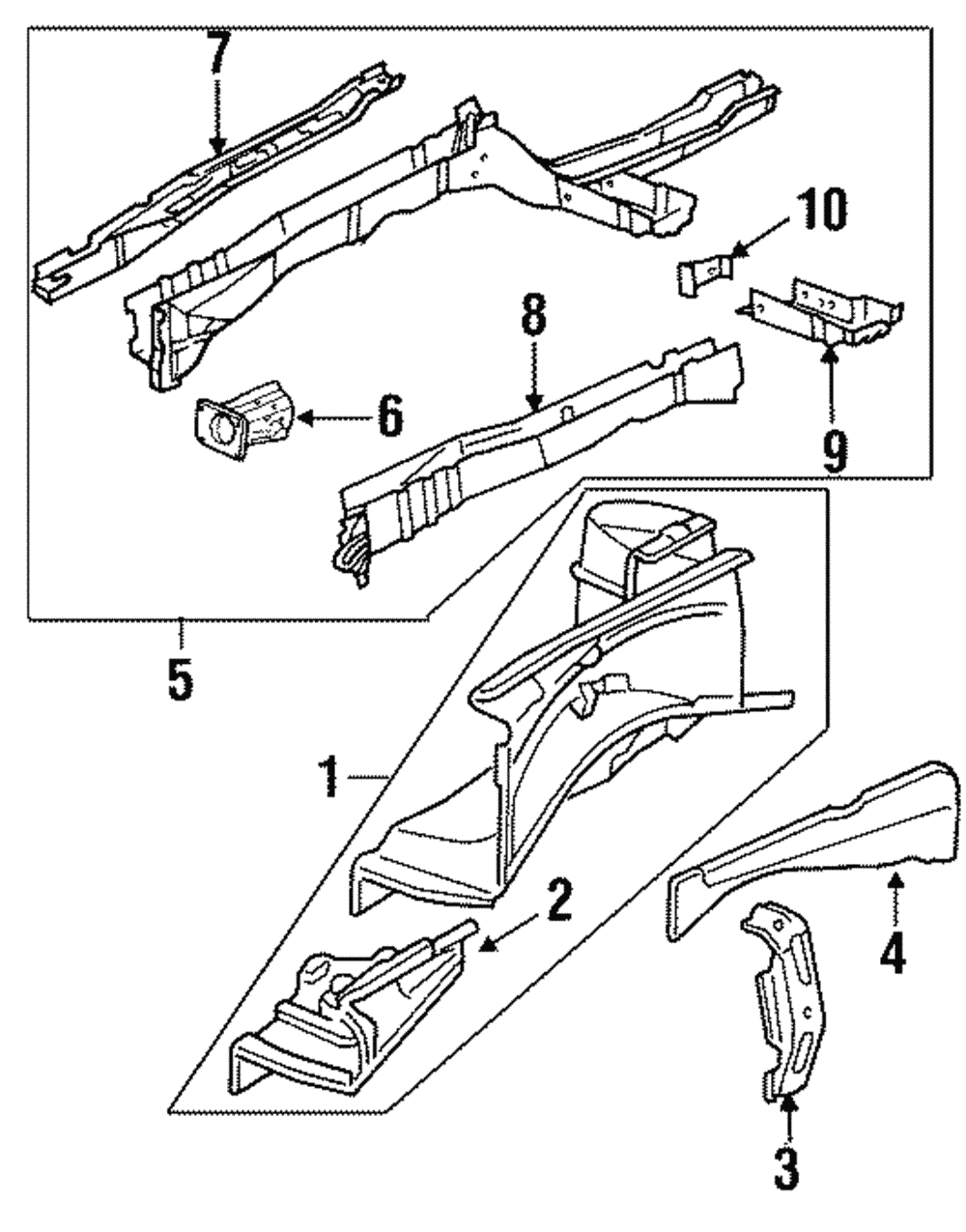 7
10
8
6
9
5
1
2
4
3