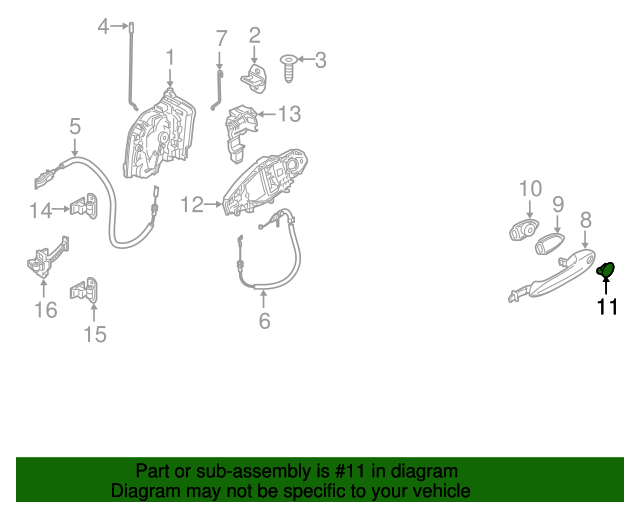 4
1
7
2
3
13
5
12
14
10
9
8
11
16
15
6

Part or sub-assembly is #11 in diagram
Diagram may not be specific to your vehicle