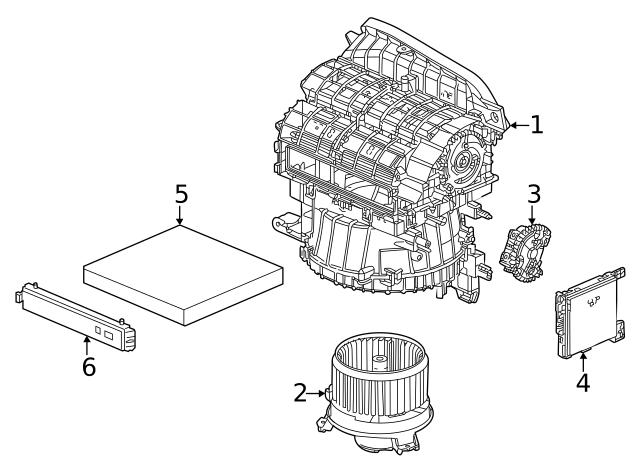 1
5
3
6
2
4