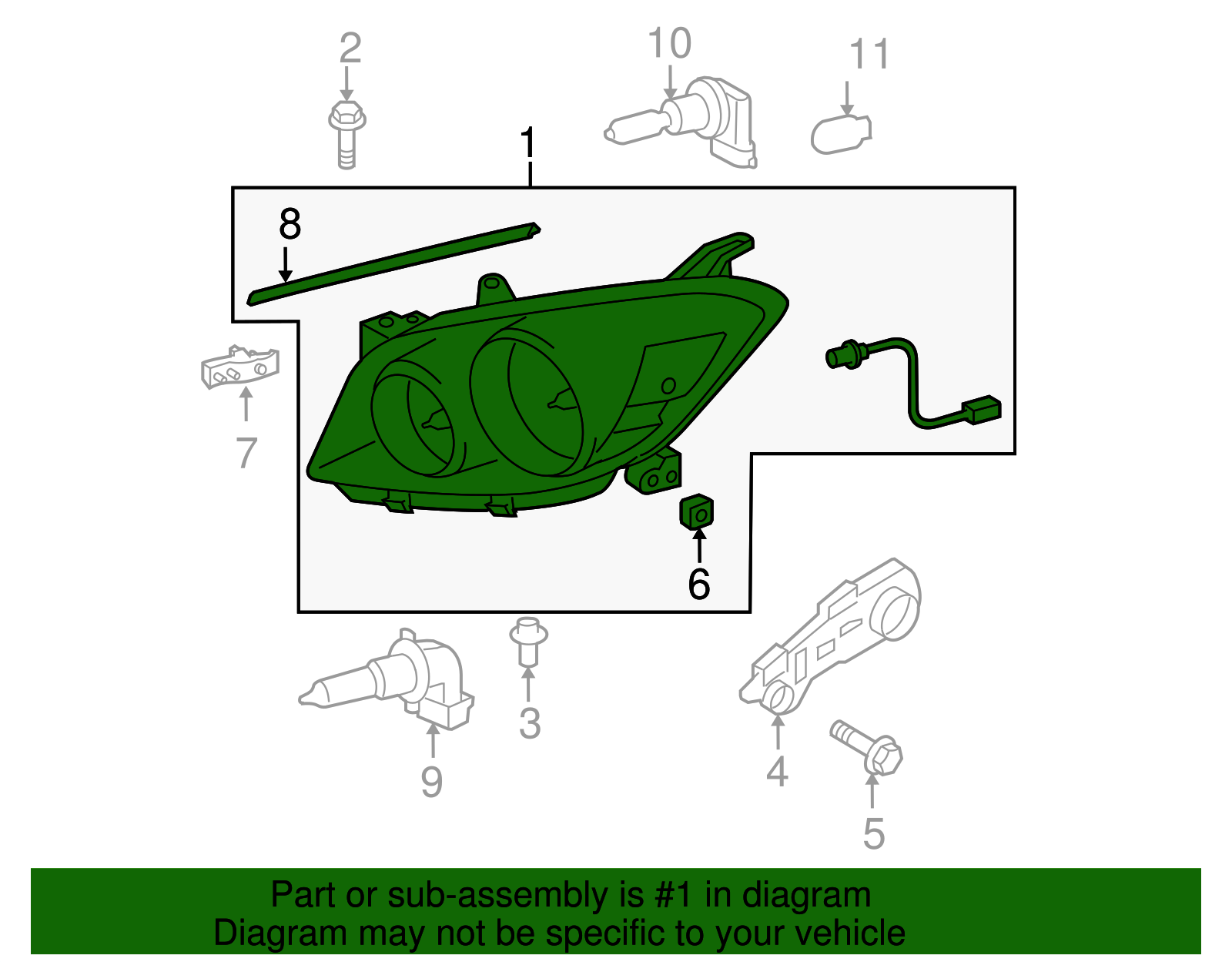 2
10
11
1
8
7
6
9
3
4
5

Part or sub-assembly is #1 in diagram
Diagram may not be specific to your vehicle