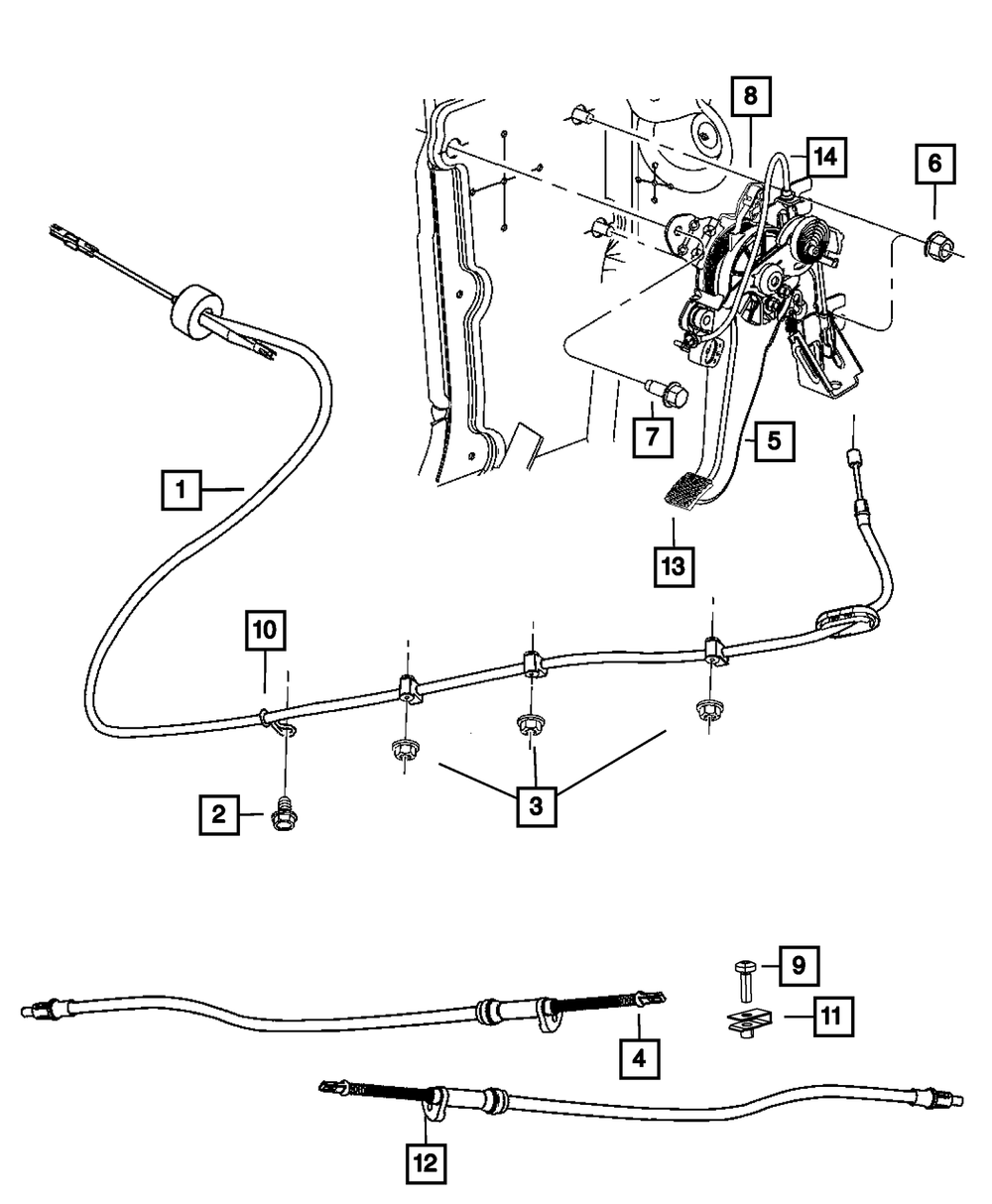 8
14
6
7
5
1
13
10
2
3
9
11
4
12