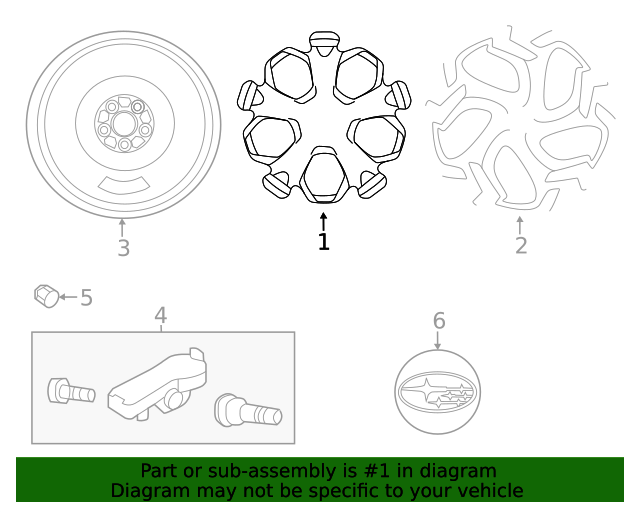 3

1

2

5

4

6

Part or sub-assembly is #1 in diagram
Diagram may not be specific to your vehicle