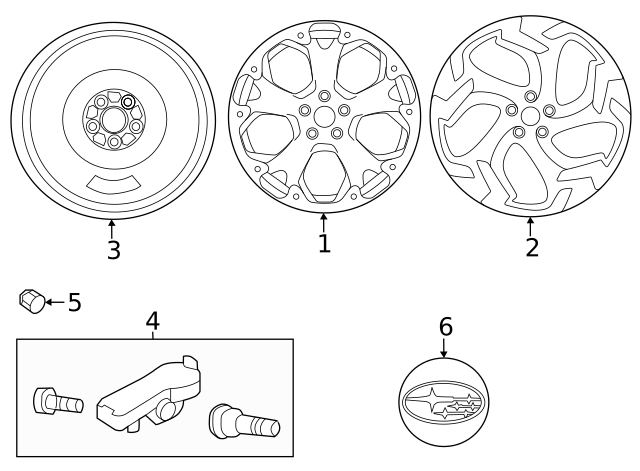 3
1
2
5
4
6