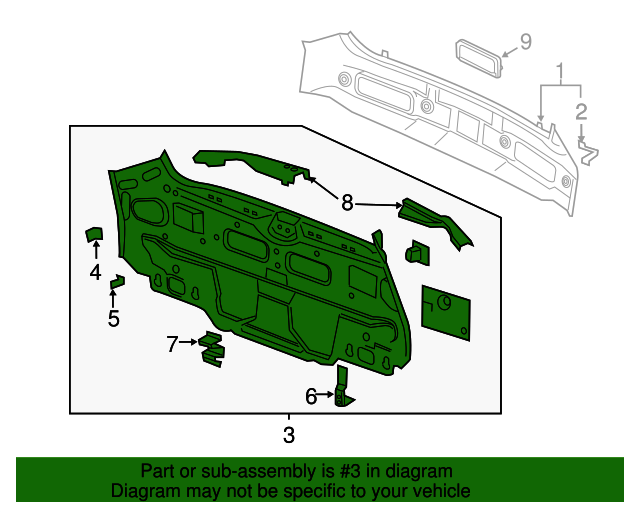 9
1
2
8
4
5
7
6
3

Part or sub-assembly is #3 in diagram
Diagram may not be specific to your vehicle