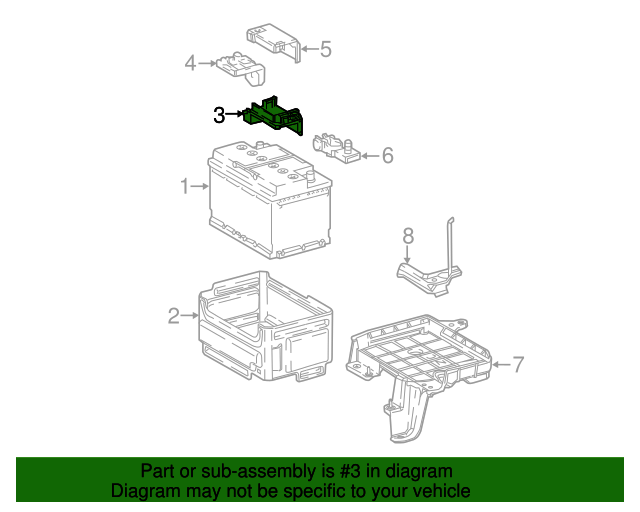 5
4
3
6
1
8
2
7

Part or sub-assembly is #3 in diagram
Diagram may not be specific to your vehicle