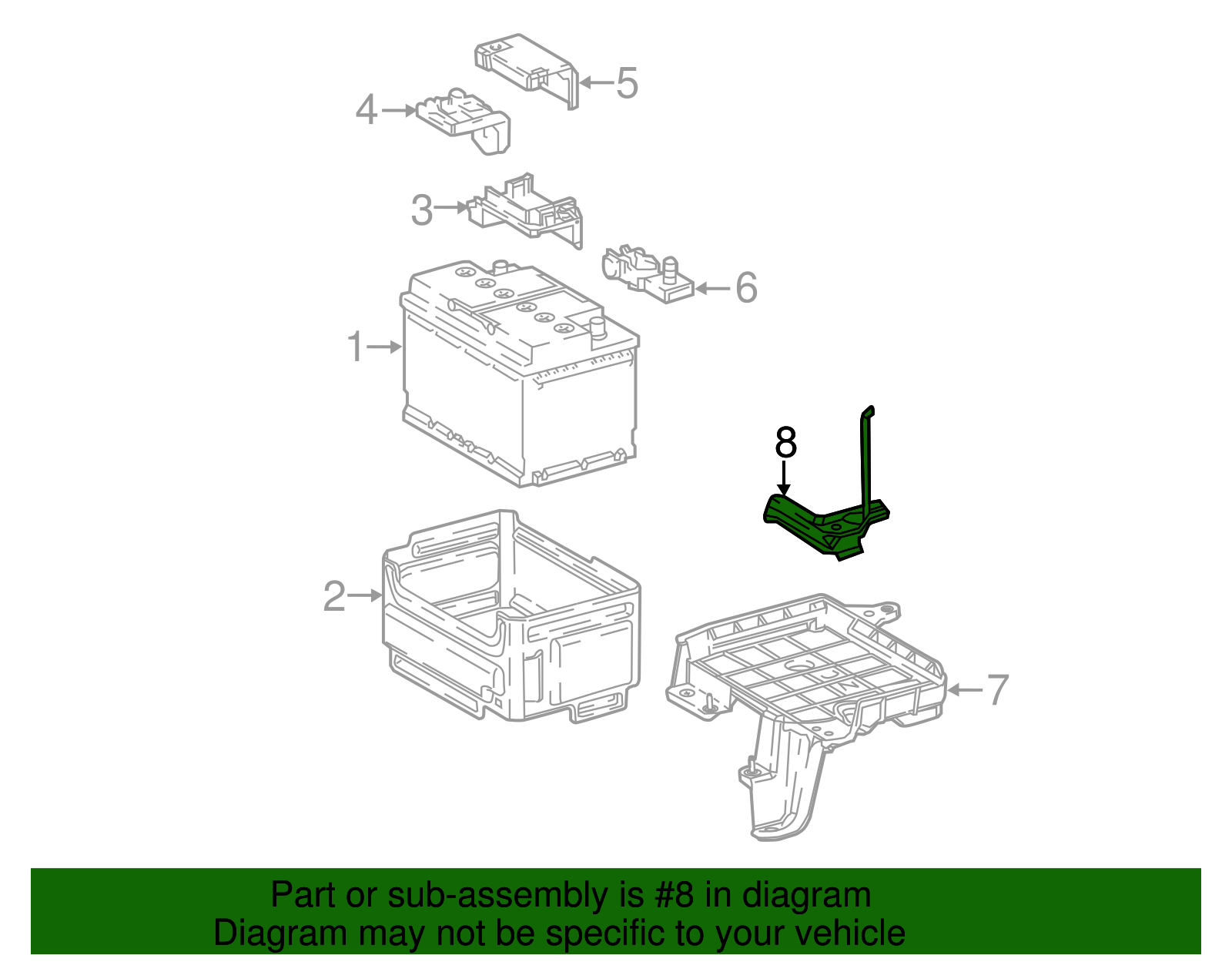 5
4
3
6
1
8
2
7

Part or sub-assembly is #8 in diagram
Diagram may not be specific to your vehicle