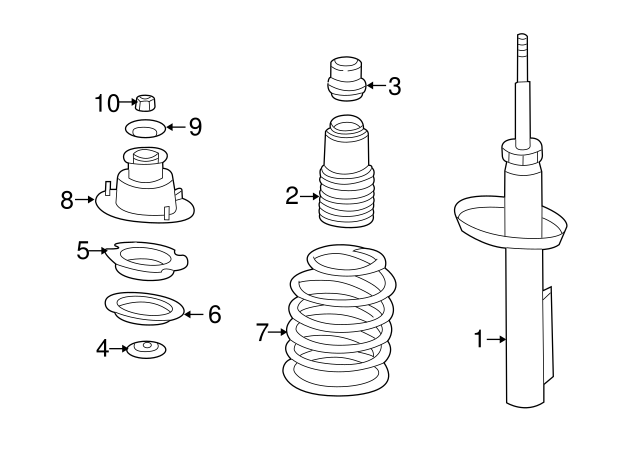 10
9
8
5
6
4
3
2
7
1