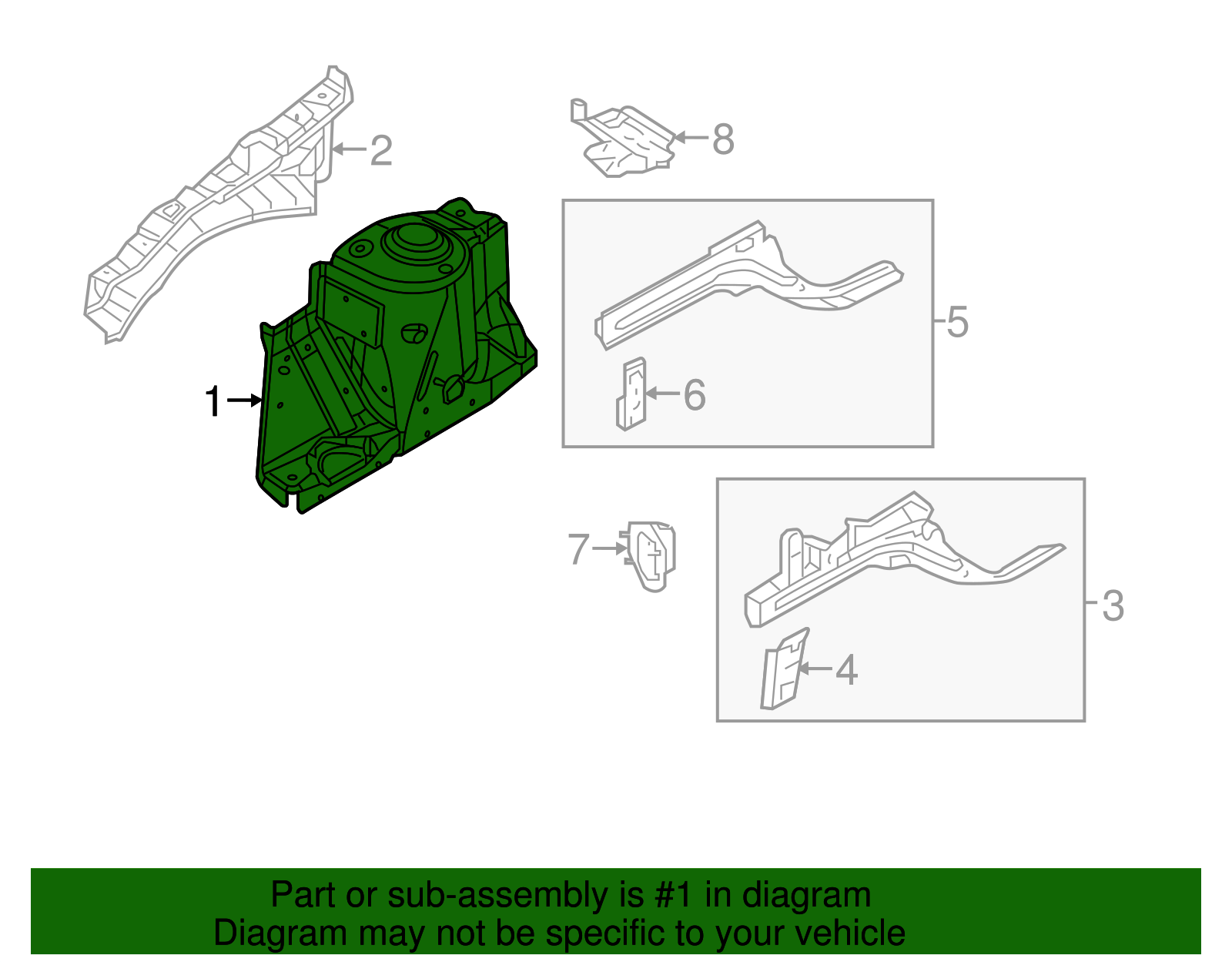 2

8

1

5

6

7

3

4

Part or sub-assembly is #1 in diagram
Diagram may not be specific to your vehicle