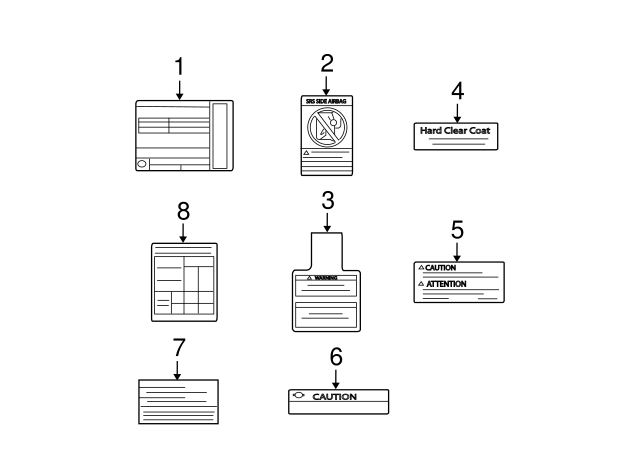 1

2

SRS SIDE AIRBAG

4

Hard Clear Coat

8

3

WARNING

5

CAUTION

ATTENTION

7

6

CAUTION