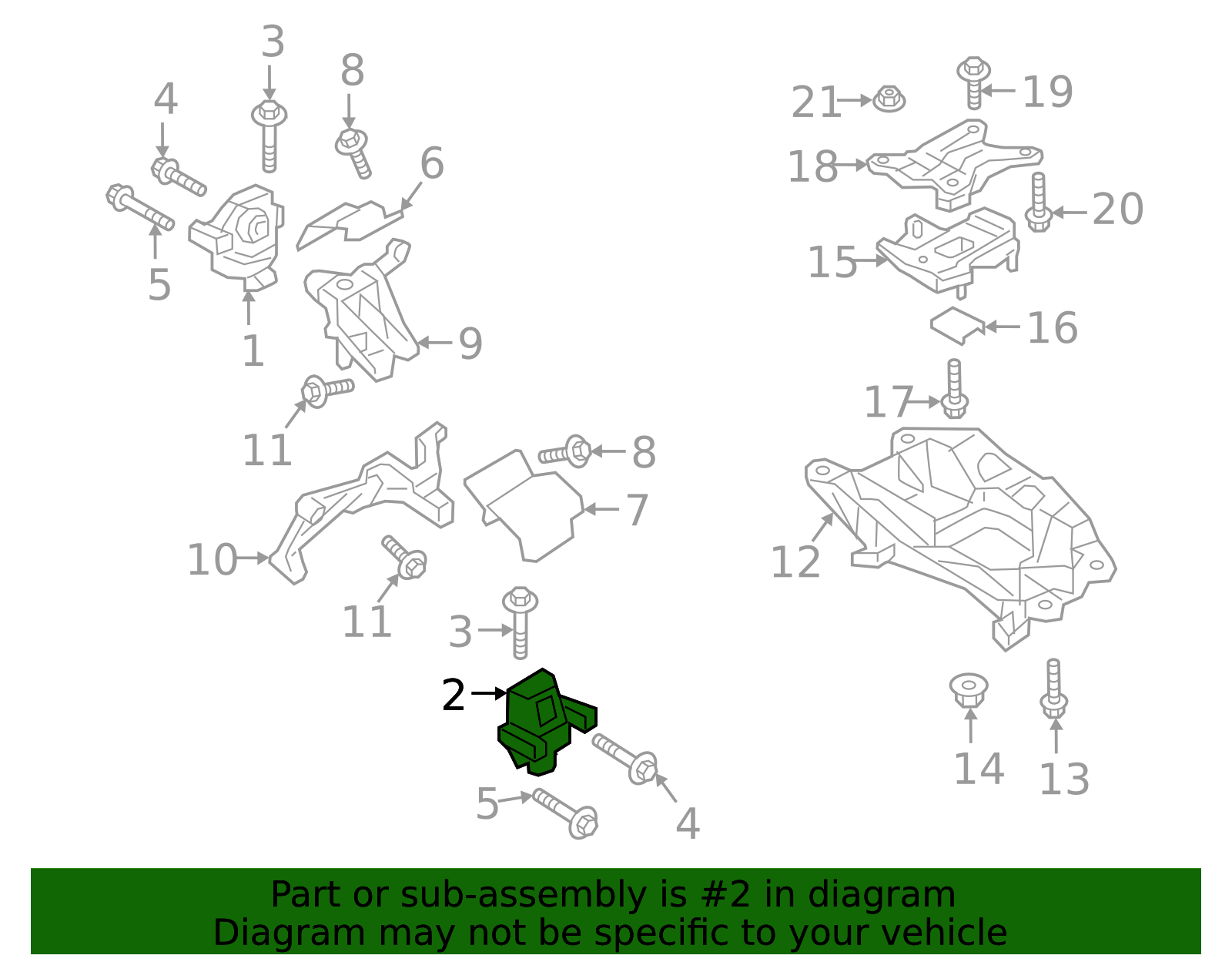 3
8
4
6
5
1
9
11
8
7
10
11
3
2
5
4
21
19
18
20
15
16
17
12
14
13

Part or sub-assembly is #2 in diagram
Diagram may not be specific to your vehicle