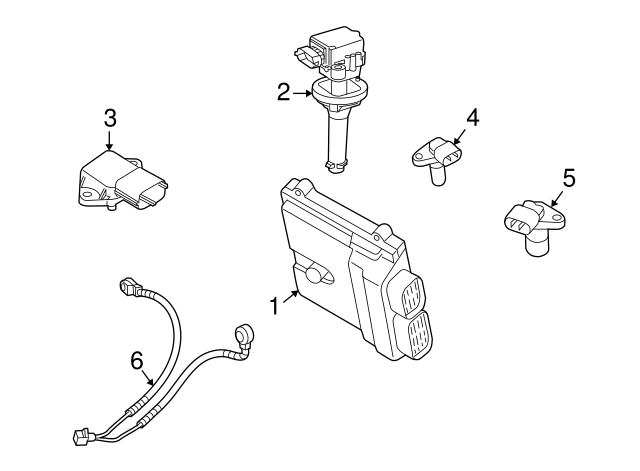 2
3
4
5
1
6