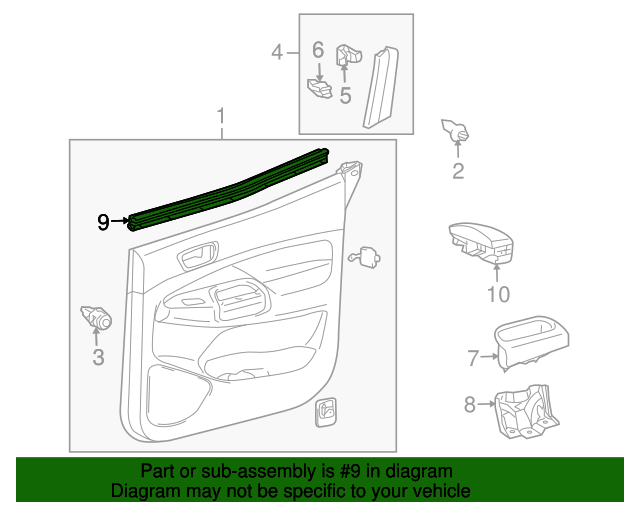 4
6
5
1
2
9
10
3
7
8

Part or sub-assembly is #9 in diagram
Diagram may not be specific to your vehicle