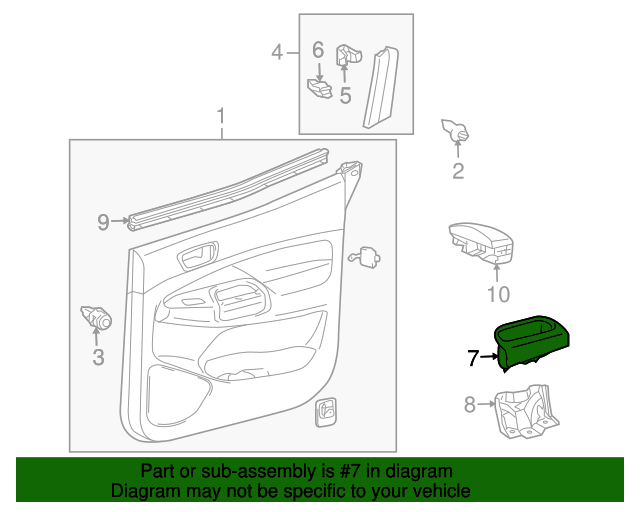 4
6
5
1
2
9
10
3
7
8

Part or sub-assembly is #7 in diagram
Diagram may not be specific to your vehicle