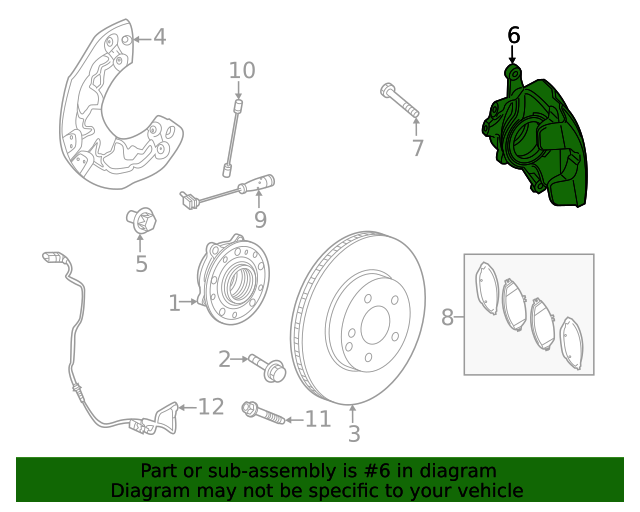 4
10
6
7
9
5
1
8
2
12
11
3

Part or sub-assembly is #6 in diagram
Diagram may not be specific to your vehicle