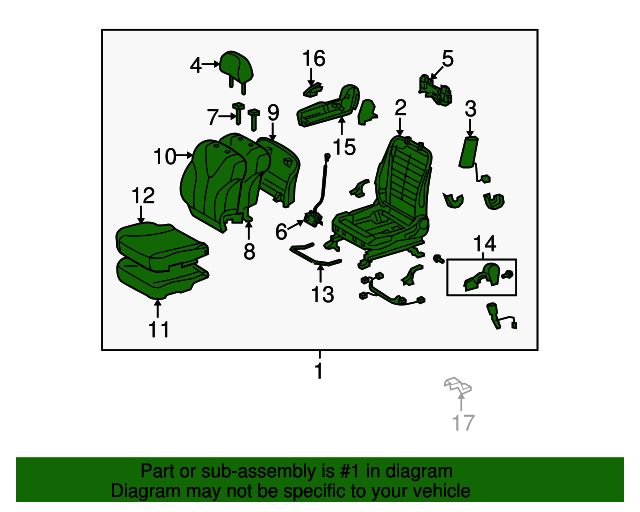 4
16
5
7
9
2
3
10
15
12
6
8
14
13
11
1
17

Part or sub-assembly is #1 in diagram
Diagram may not be specific to your vehicle