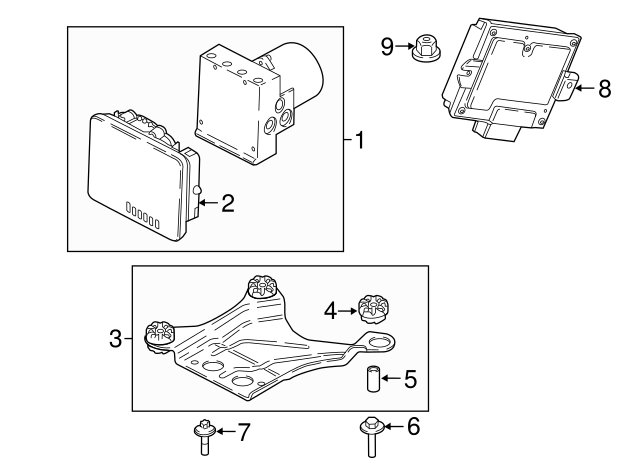 9
8
1
2
3
4
5
7
6