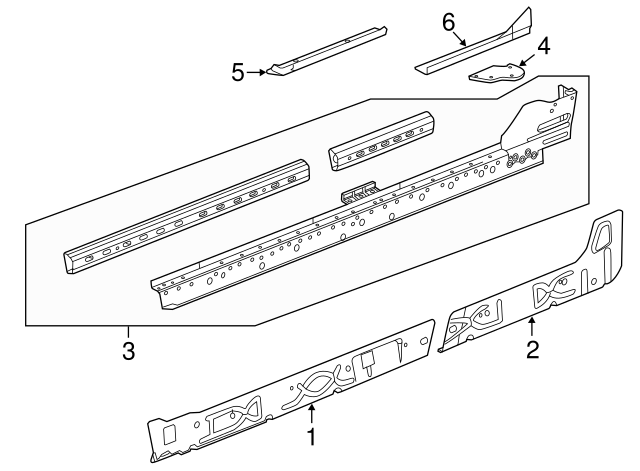 6
4
5
3
2
1