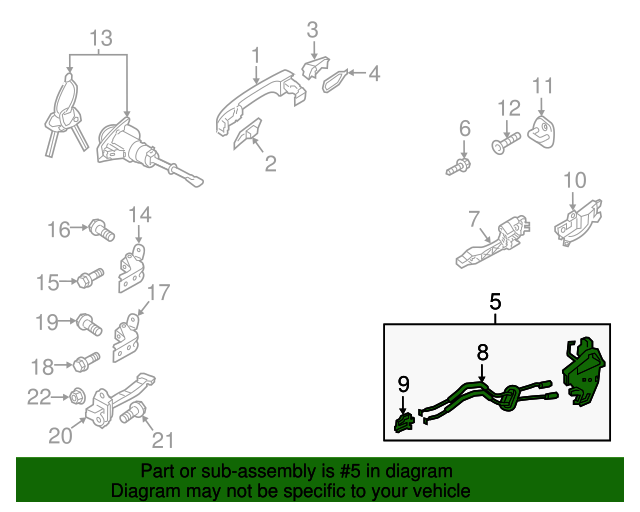 13
1
3
4
2
11
12
6
10
7
16
14
15
17
19
18
22
20
21
5
8
9

Part or sub-assembly is #5 in diagram
Diagram may not be specific to your vehicle