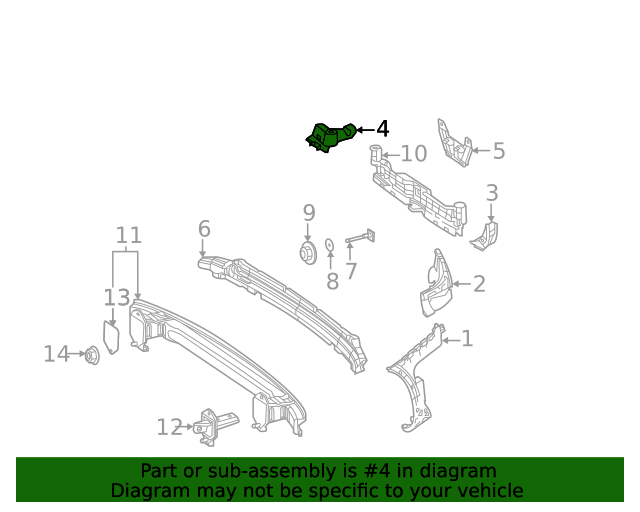 4
10
5
3
9
6
11
8
7
2
13
1
14
12

Part or sub-assembly is #4 in diagram
Diagram may not be specific to your vehicle