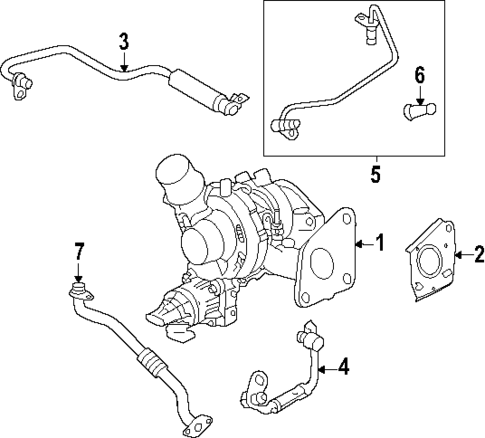 3
6
5
1
2
7
4