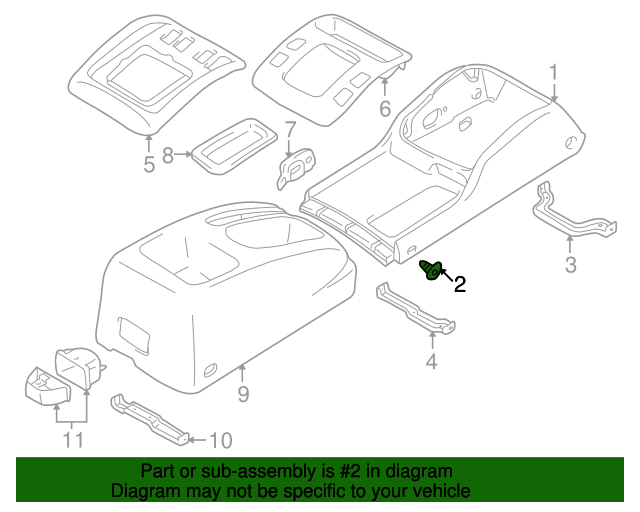 1
6
5
8
7
3
2
4
9
11
10

Part or sub-assembly is #2 in diagram
Diagram may not be specific to your vehicle