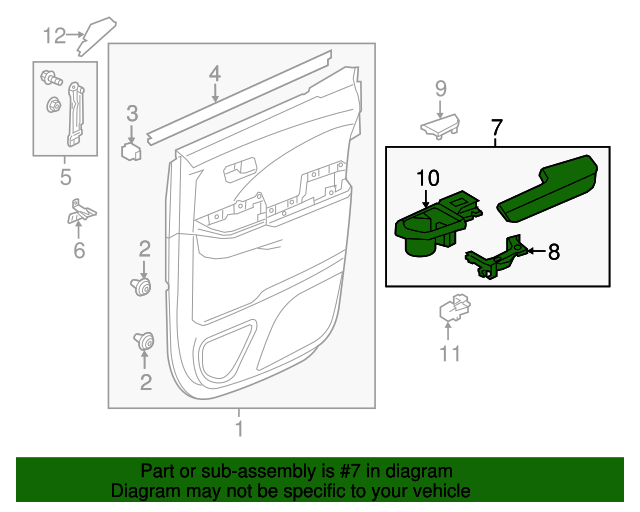 12
4
3
5
6
2
2
1
9
7
10
8
11

Part or sub-assembly is #7 in diagram
Diagram may not be specific to your vehicle