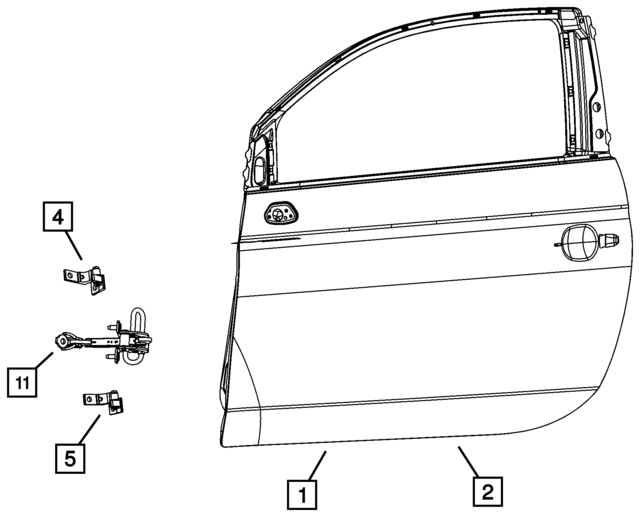 4

11

5

1

2