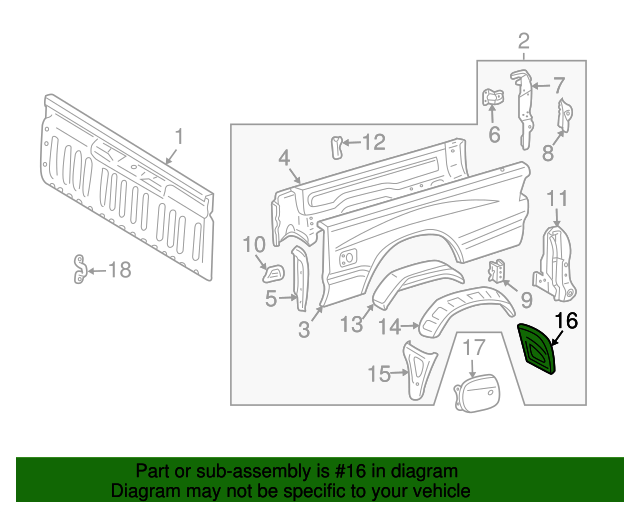 2
7
6
8
1
12
4
11
10
18
5
9
3
13
14
16
17
15

Part or sub-assembly is #16 in diagram
Diagram may not be specific to your vehicle