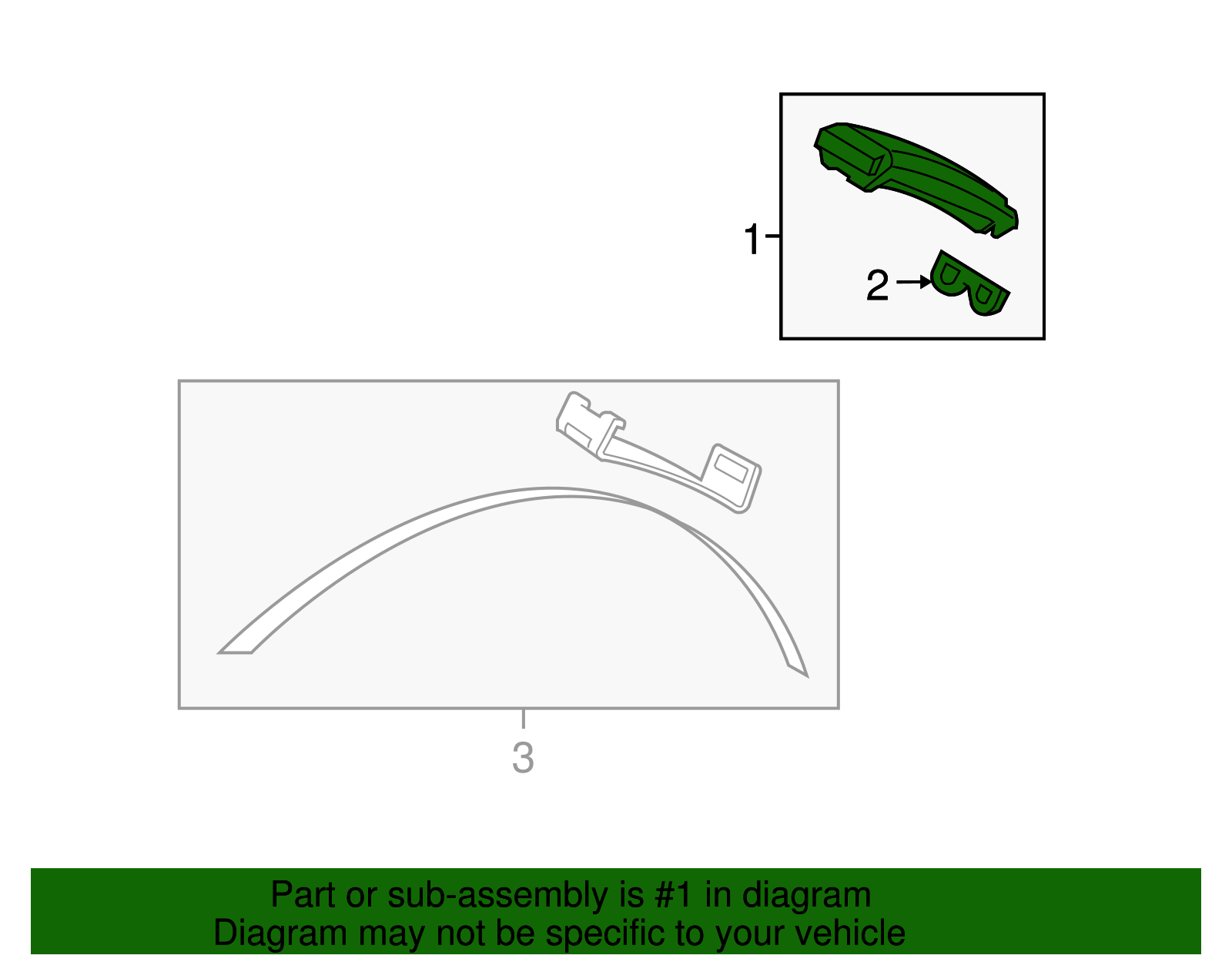 1
2
3

Part or sub-assembly is #1 in diagram
Diagram may not be specific to your vehicle