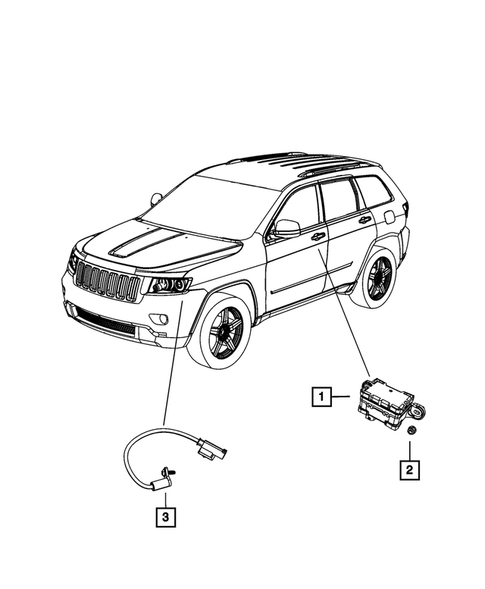 1
2
3