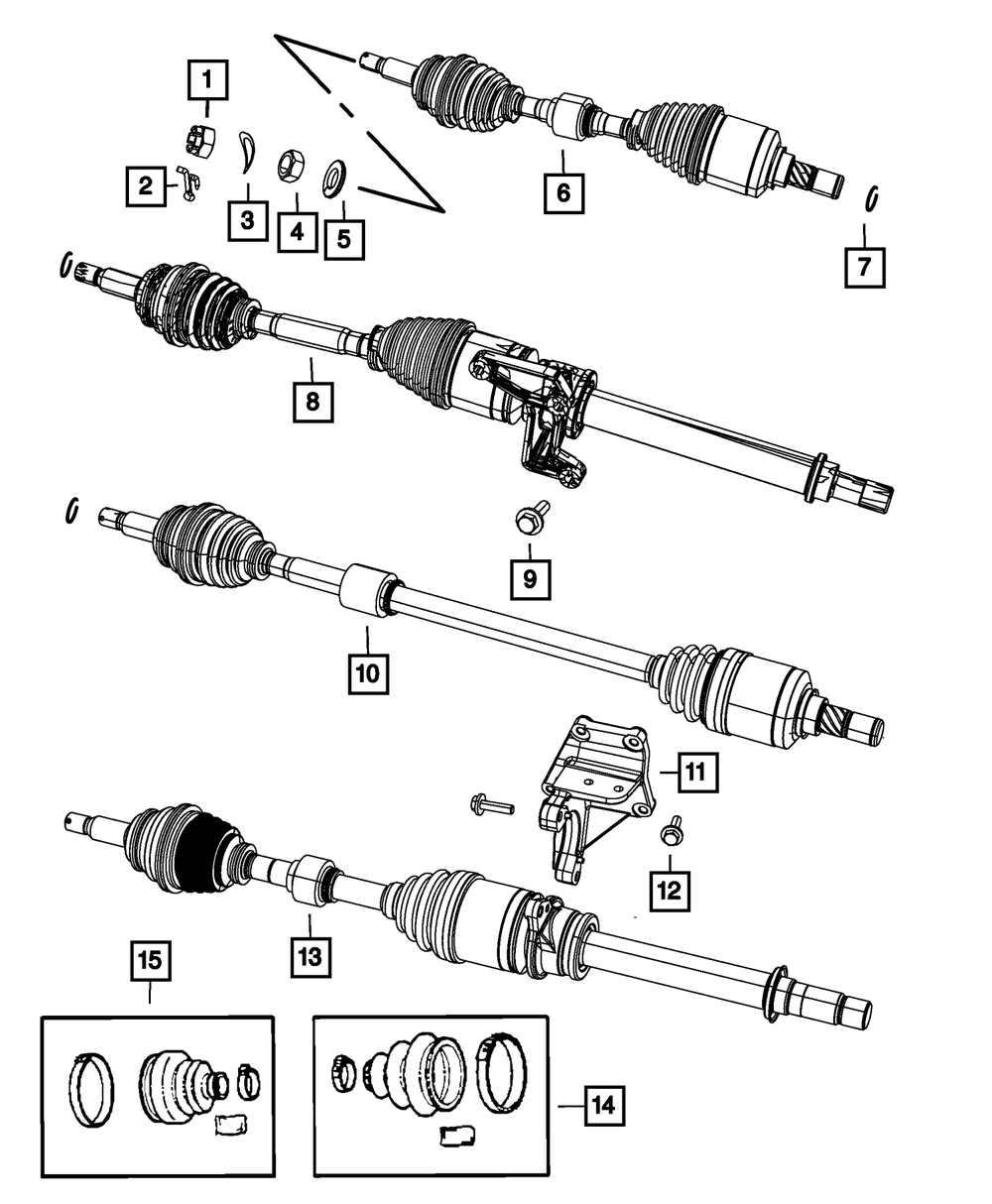 1
2
3
4
5
6
7
8
9
10
11
12
13
15
14