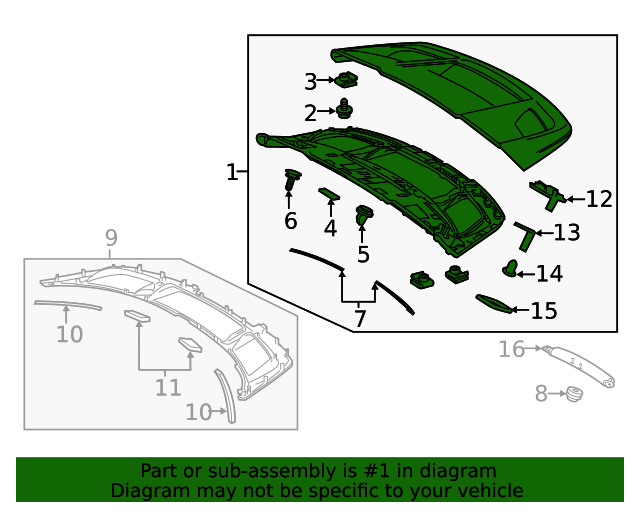 3
2
1
6
4
5
12
13
14
15
7
9
10
11
10
16
8
Part or sub-assembly is #1 in diagram
Diagram may not be specific to your vehicle