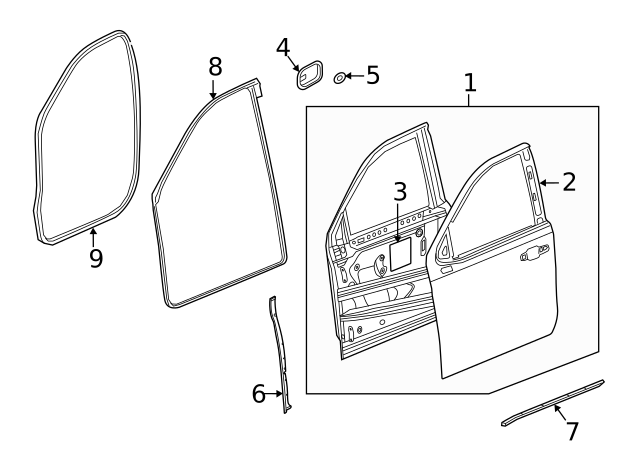 4
8
5
1
2
3
9
6
7