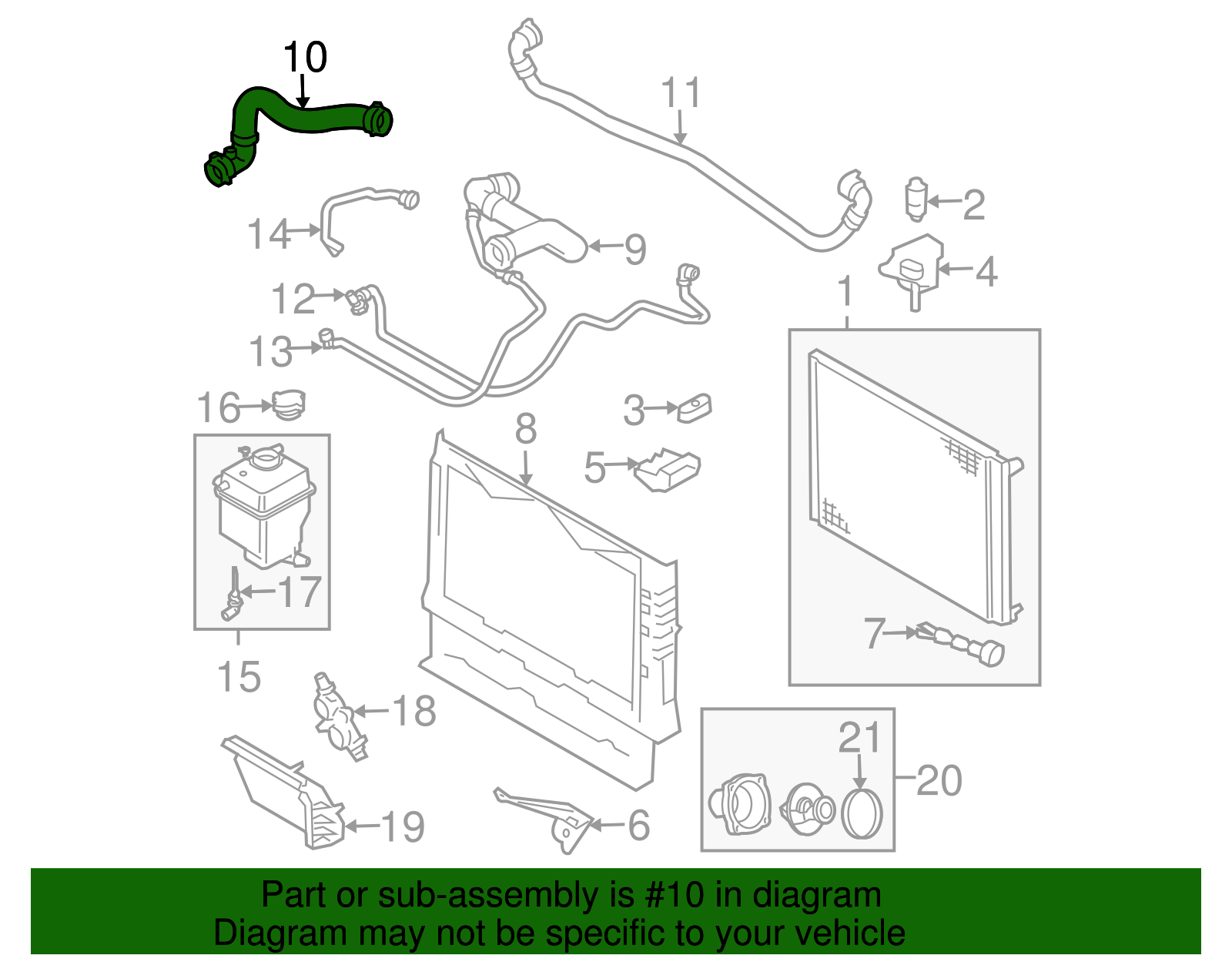 10
11
2
14
9
4
12
1
13
16
3
8
5
17
7
15
18
21
20
19
6

Part or sub-assembly is #10 in diagram
Diagram may not be specific to your vehicle