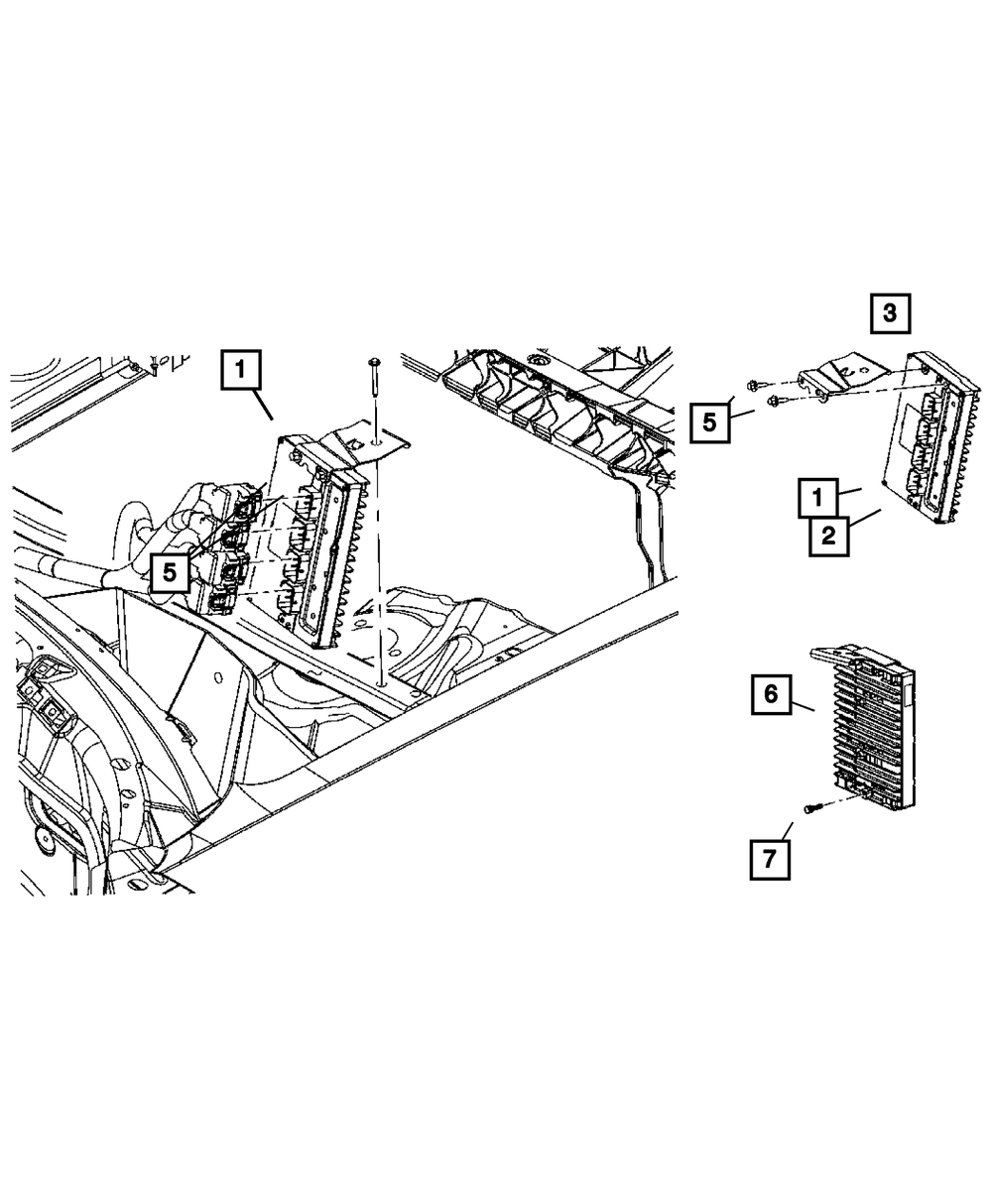 1
5
3
5
1
2
6
7