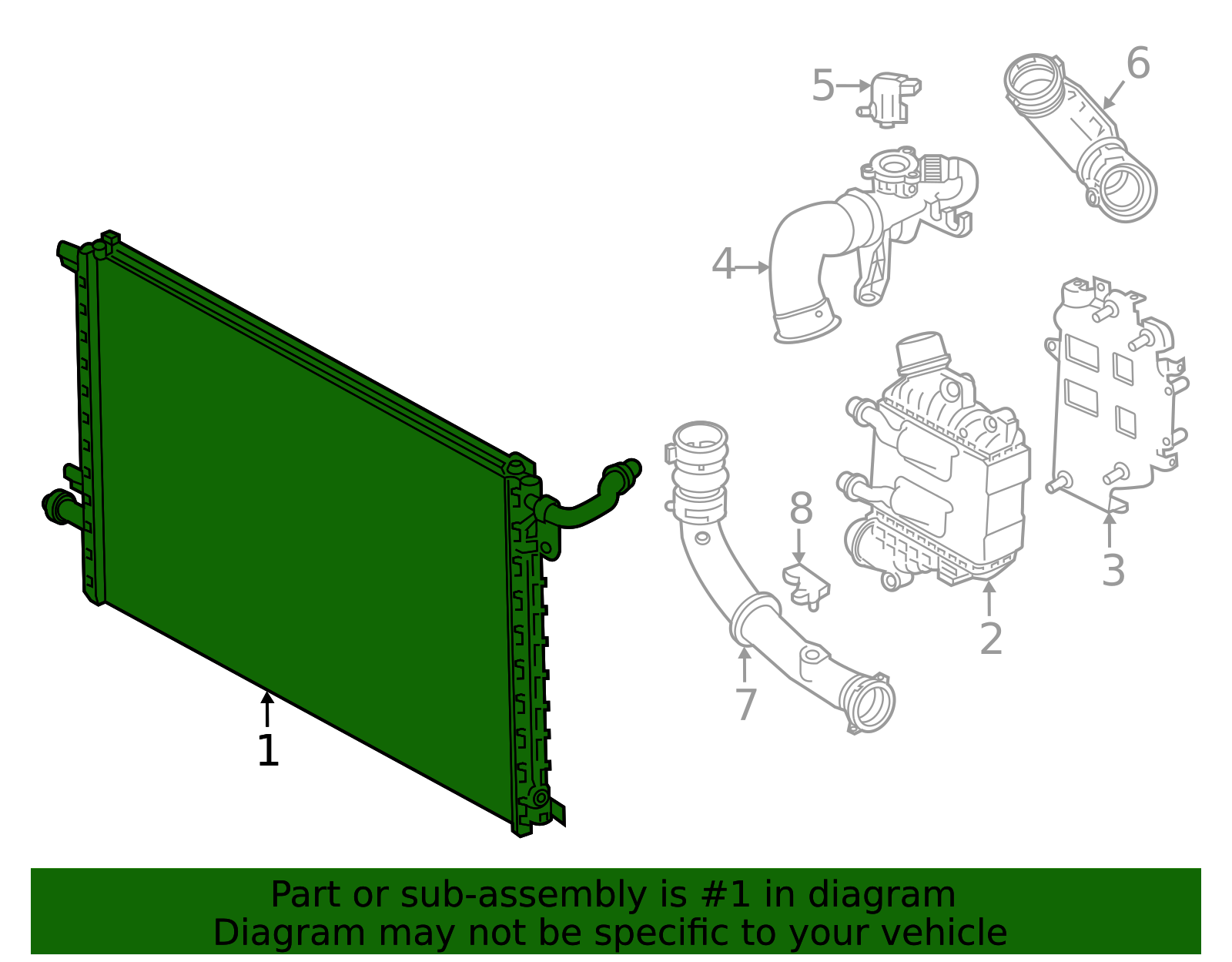 5
6
4
3
8
2
7
1

Part or sub-assembly is #1 in diagram
Diagram may not be specific to your vehicle