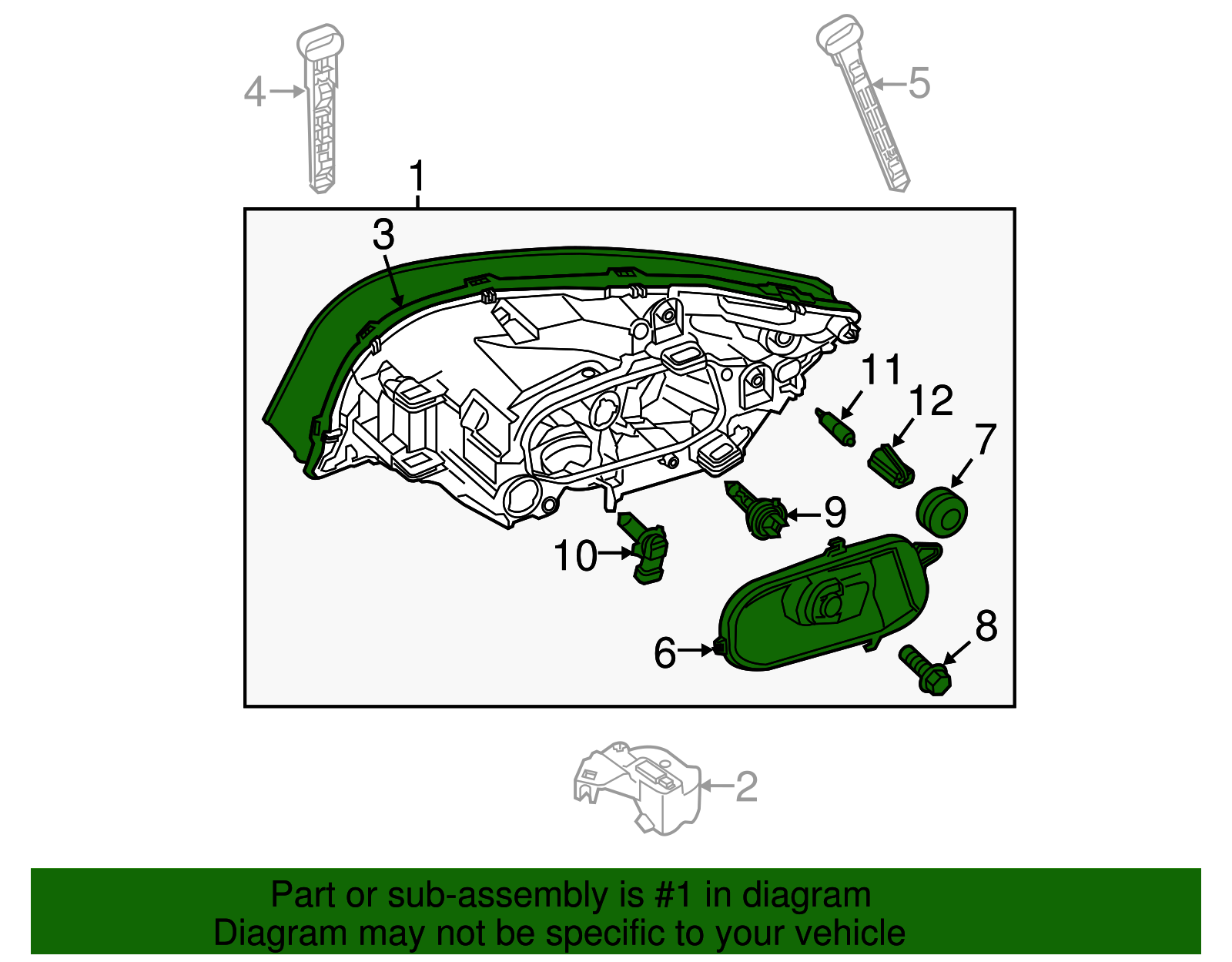 4
5
1
3
11
12
7
9
10
6
8
2

Part or sub-assembly is #1 in diagram
Diagram may not be specific to your vehicle