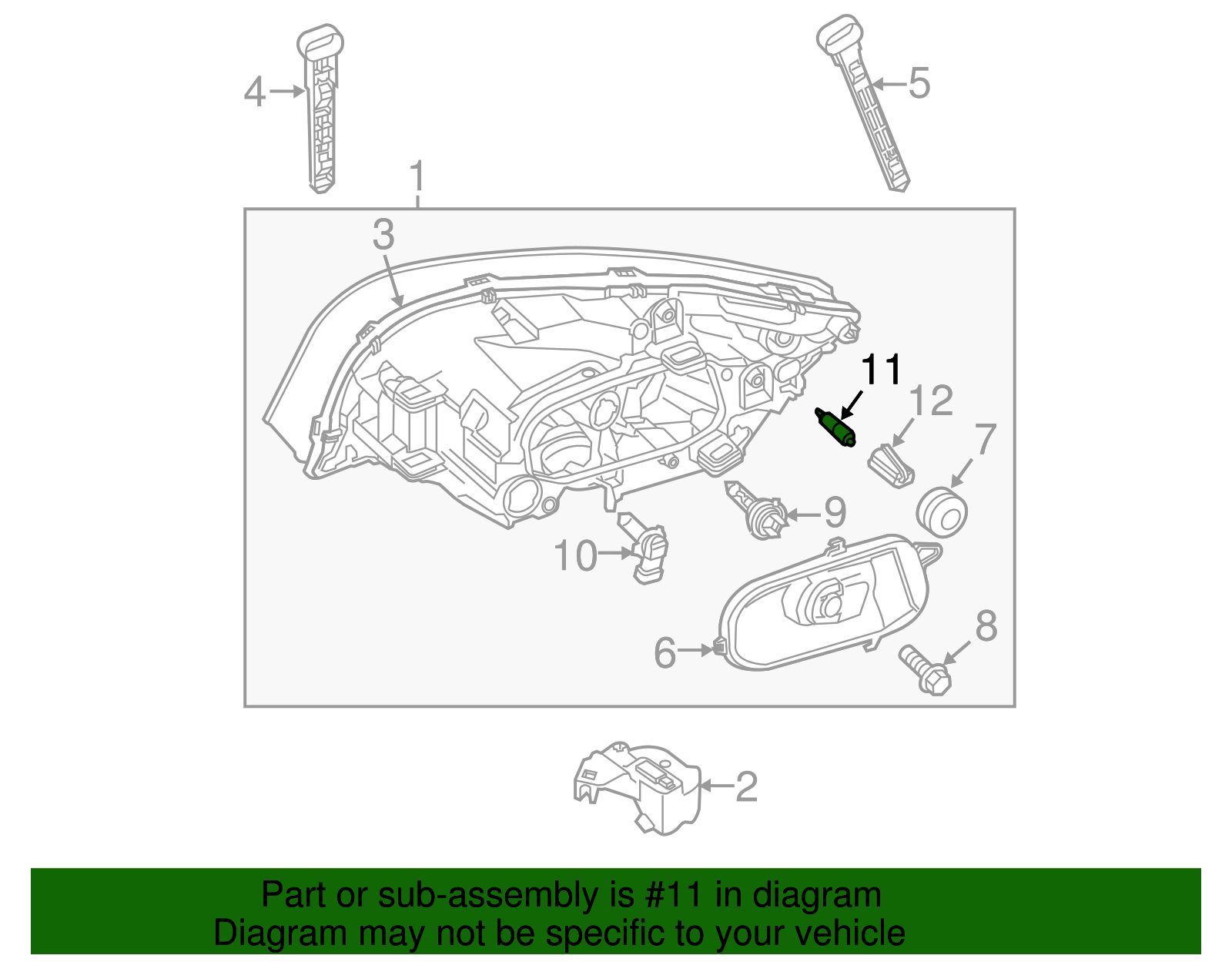 4
5
1
3
11
12
7
9
10
6
8
2

Part or sub-assembly is #11 in diagram
Diagram may not be specific to your vehicle