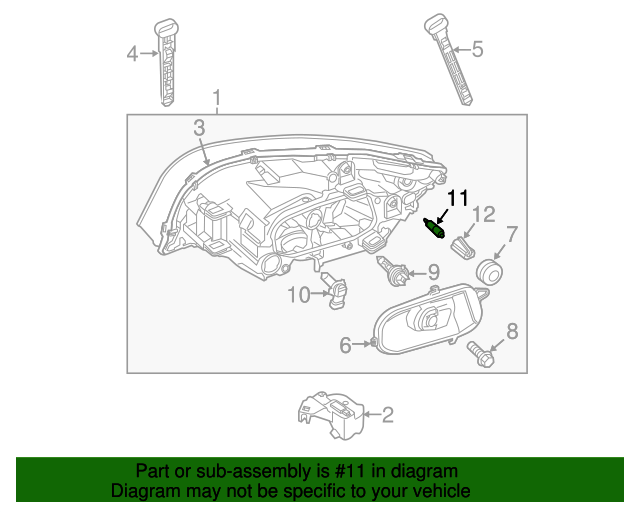 4
5
1
3
11
12
7
9
10
6
8
2

Part or sub-assembly is #11 in diagram
Diagram may not be specific to your vehicle