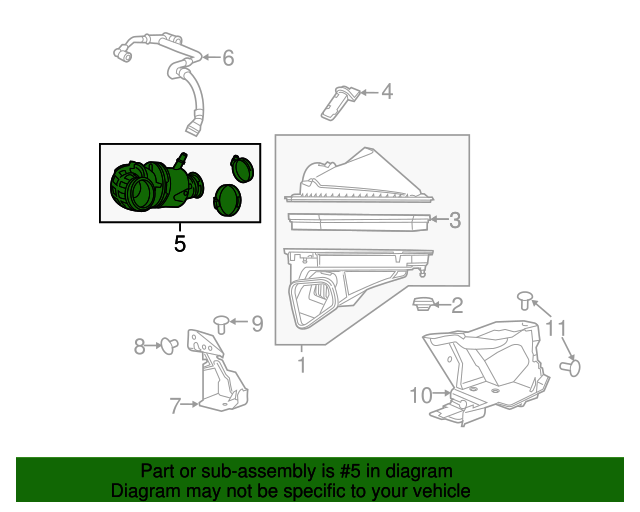 6
4
5
3
2
9
11
8
1
7
10

Part or sub-assembly is #5 in diagram
Diagram may not be specific to your vehicle